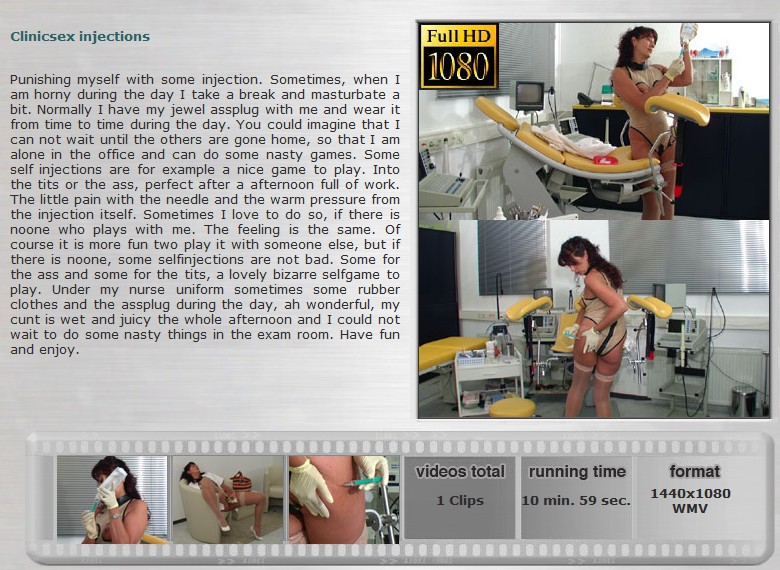 Clinicsex injections

Punishing myself with some injection. Sometimes, when I am horny during the day I take a break and masturbate a bit. Normally I have my jewel assplug with me and wear it from time to time during the day. You could imagine that I can not wait until the others are gone home, so that I am alone in the office and can do some nasty games. Some self injections are for example a nice game to play. Into the tits or the ass, perfect after a afternoon full of work. The little pain with the needle and the warm pressure from the injection itself. Sometimes I love to do so, if there is noone who plays with me. The feeling is the same. Of course it is more fun two play it with someone else, but if there is noone, some selfinjections are not bad. Some for the ass and some for the tits, a lovely bizarre selfgame to play. Under my nurse uniform sometimes some rubber clothes and the assplug during the day, ah wonderful, my cunt is wet and juicy the whole afternoon and I could not wait to do some nasty things in the exam room. Have fun and enjoy.

Full HD 1080

videos total
1 Clips

running time
10 min. 59 sec.

format
1440x1080
WMV