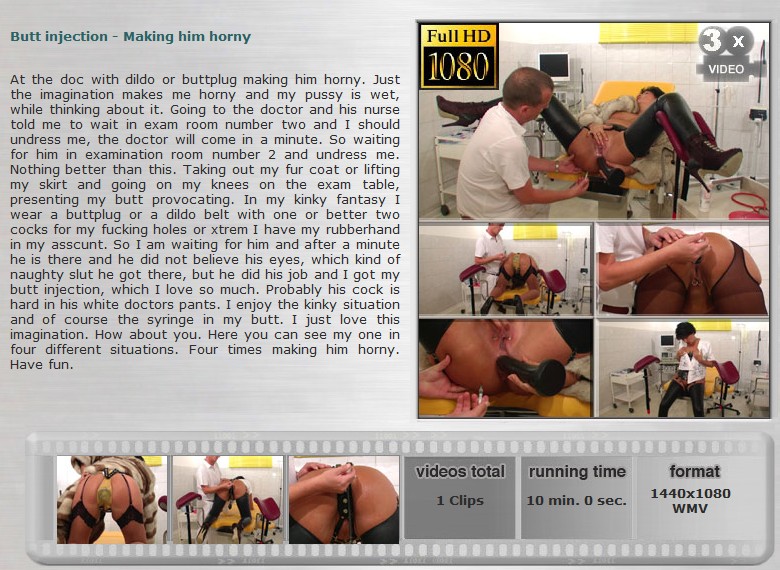 Butt injection - Making him horny

At the doc with dildo or buttplug making him horny. Just the imagination makes me horny and my pussy is wet, while thinking about it. Going to the doctor and his nurse told me to wait in exam room number two and I should undress me, the doctor will come in a minute. So waiting for him in examination room number 2 and undress me. Nothing better than this. Taking out my fur coat or lifting my skirt and going on my knees on the exam table, presenting my butt provocating. In my kinky fantasy I wear a buttplug or a dildo belt with one or better two cocks for my fucking holes or xtrem I have my rubberhand in my asscunt. So I am waiting for him and after a minute he is there and he did not believe his eyes, which kind of naughty slut he got there, but he did his job and I got my butt injection, which I love so much. Probably his cock is hard in his white doctors pants. I enjoy the kinky situation and of course the syringe in my butt. I just love this imagination. How about you. Here you can see my one in four different situations. Four times making him horny. Have fun.

Full HD 1080

3 x VIDEO

videos total
1 Clips

running time
10 min. 0 sec.

format
1440x1080
WMV