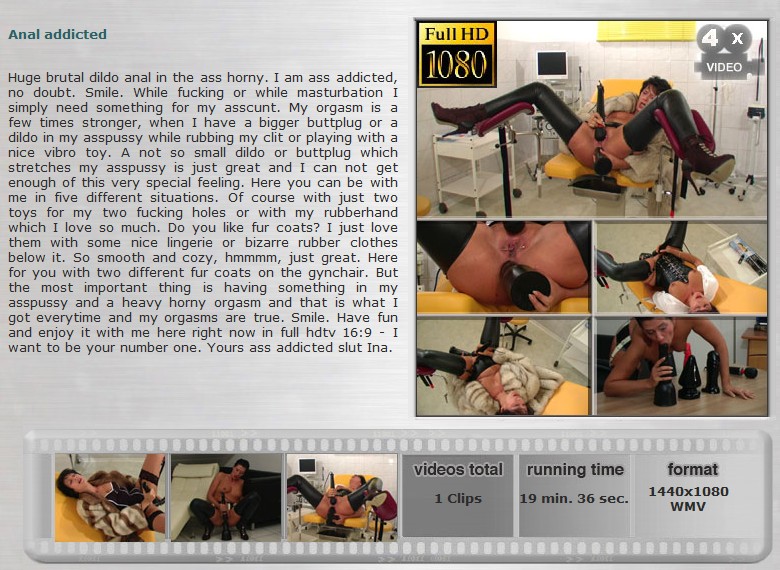 Anal addicted

Huge brutal dildo anal in the ass horny. I am ass addicted, no doubt. Smile. While fucking or while masturbation I simply need something for my asscunt. My orgasm is a few times stronger, when I have a bigger buttplug or a dildo in my asspussy while rubbing my clit or playing with a nice vibro toy. A not so small dildo or buttplug which stretches my asspussy is just great and I can not get enough of this very special feeling. Here you can be with me in five different situations. Of course with just two toys for my two fucking holes or with my rubberhand which I love so much. Do you like fur coats? I just love them with some nice lingerie or bizarre rubber clothes below it. So smooth and cozy, hmmmm, just great. Here for you with two different fur coats on the gynchair. But the most important thing is having something in my asspussy and a heavy horny orgasm and that is what I got everytime and my orgasms are true. Smile. Have fun and enjoy it with me here right now in full hdtv 16:9 - I want to be your number one. Yours ass addicted slut Ina.

Full HD 1080

4 x VIDEO

videos total
1 Clips

running time
19 min. 36 sec.

format
1440x1080
WMV