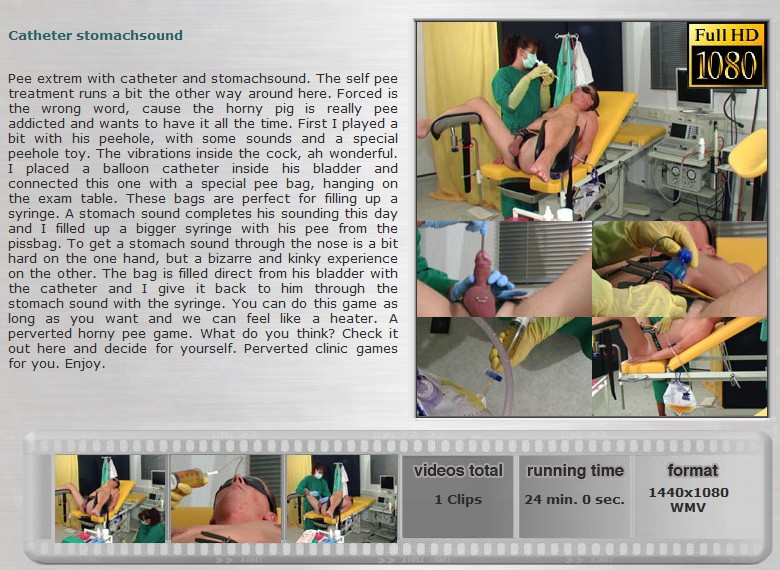 Catheter stomachsound

Pee extrem with catheter and stomachsound. The self pee treatment runs a bit the other way around here. Forced is the wrong word, cause the horny pig is really pee addicted and wants to have it all the time. First I played a bit with his peehole, with some sounds and a special peehole toy. The vibrations inside the cock, ah wonderful. I placed a balloon catheter inside his bladder and connected this one with a special pee bag, hanging on the exam table. These bags are perfect for filling up a syringe. A stomach sound completes his sounding this day and I filled up a bigger syringe with his pee from the pissbag. To get a stomach sound through the nose is a bit hard on the one hand, but a bizarre and kinky experience on the other. The bag is filled direct from his bladder with the catheter and I give it back to him through the stomach sound with the syringe. You can do this game as long as you want and we can feel like a heater. A perverted horny pee game. What do you think? Check it out here and decide for yourself. Perverted clinic games for you. Enjoy.

Full HD
1080

videos total
1 Clips

running time
24 min. 0 sec.

format
1440x1080
WMV