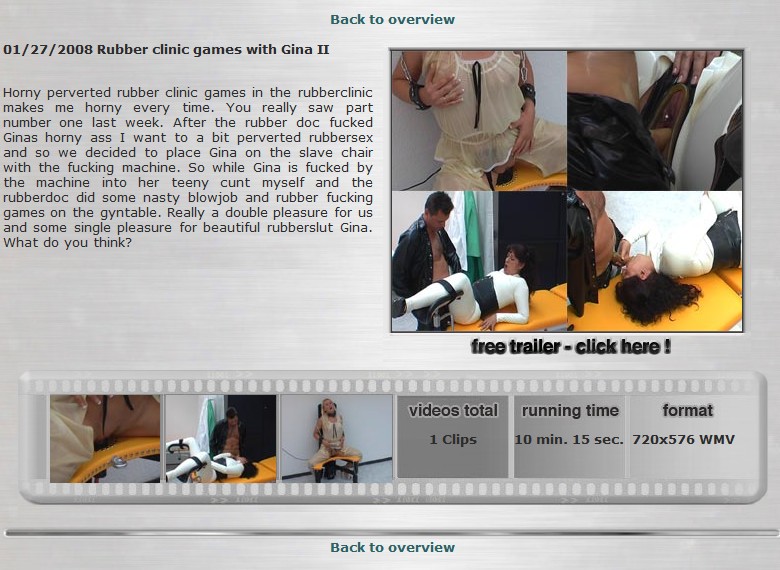 Back to overview

01/27/2008 Rubber clinic games with Gina II

Horny perverted rubber clinic games in the rubberclinic makes me horny every time. You really saw part number one last week. After the rubber doc fucked Ginas horny ass I want to a bit perverted rubbersex and so we decided to place Gina on the slave chair with the fucking machine. So while Gina is fucked by the machine into her teeny cunt myself and the rubberdoc did some nasty blowjob and rubber fucking games on the gyntable. Really a double pleasure for us and some single pleasure for beautiful rubberslut Gina. What do you think?

free trailer - click here !

videos total
1 Clips

running time
10 min. 15 sec.

format
720x576 WMV

Back to overview