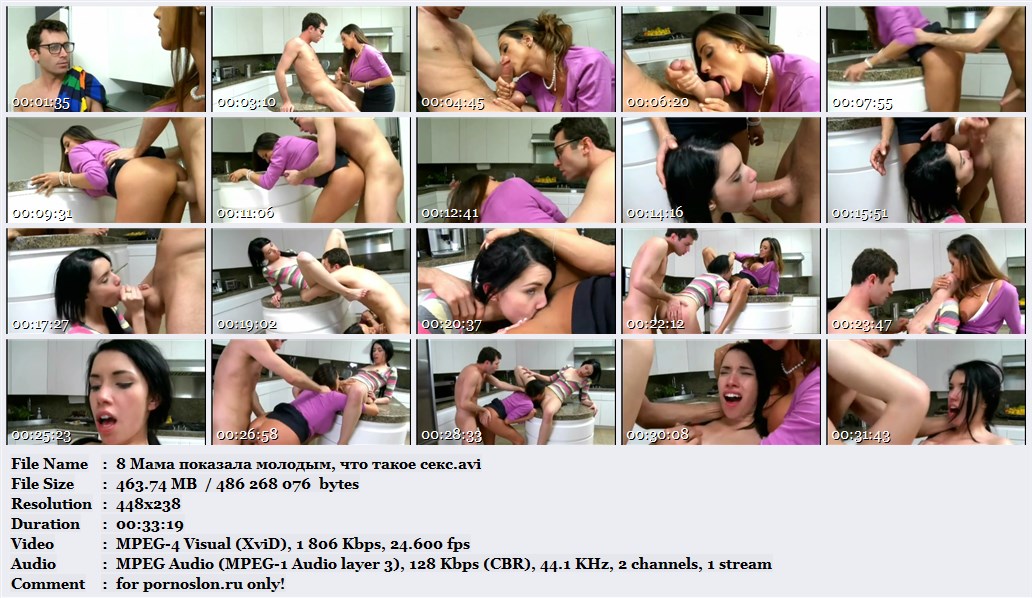 00:01:35
00:03:10
00:04:45
00:06:20
00:07:55
00:09:31
00:11:06
00:12:41
00:14:16
00:15:51
00:17:27
00:19:02
00:20:37
00:22:12
00:23:47
00:25:23
00:26:58
00:28:33
00:30:08
00:31:43

File Name : 8 Мама показала молодым, что такое секс.avi
File Size : 463.74 MB / 486 268 076 bytes
Resolution : 448x238
Duration : 00:33:19
Video : MPEG-4 Visual (XviD), 1 806 Kbps, 24.600 fps
Audio : MPEG Audio (MPEG-1 Audio layer 3), 128 Kbps (CBR), 44.1 KHz, 2 channels, 1 stream
Comment : for pornoslon.ru only!